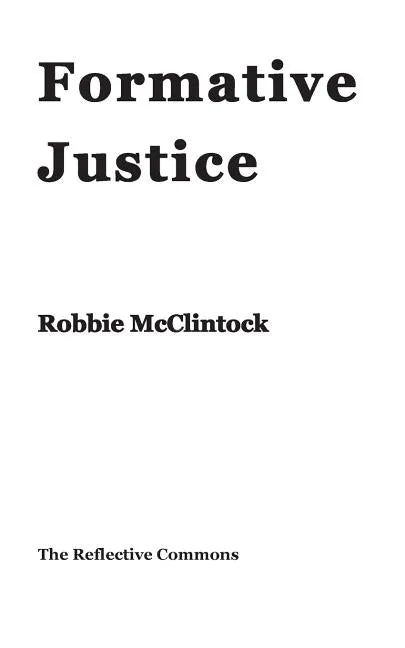 Formative Justice

Robbie McClintock

The Reflective Commons